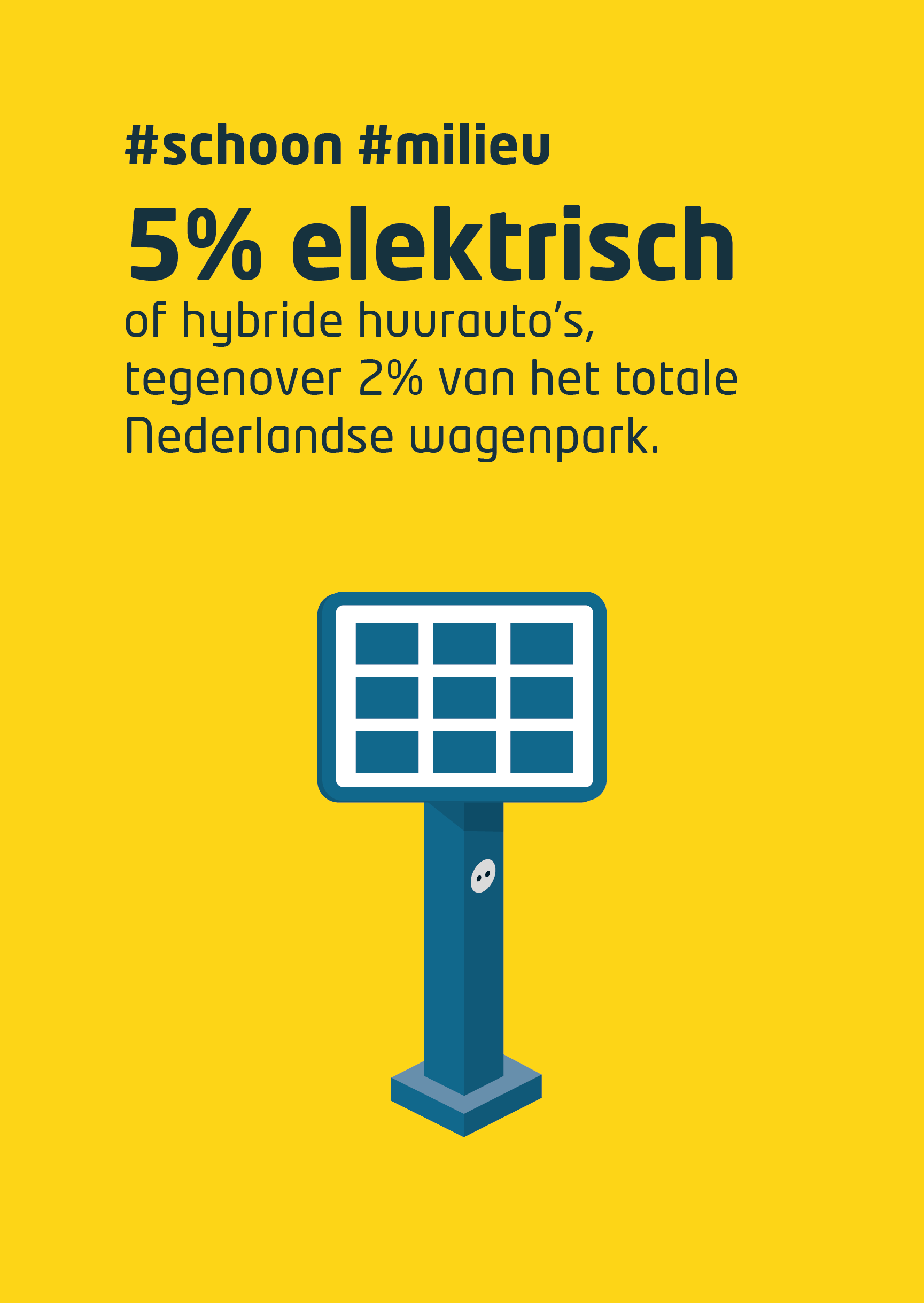 #schoon #milieu

5% elektrisch

of hybride huurauto's, tegenover 2% van het totale Nederlandse wagenpark.